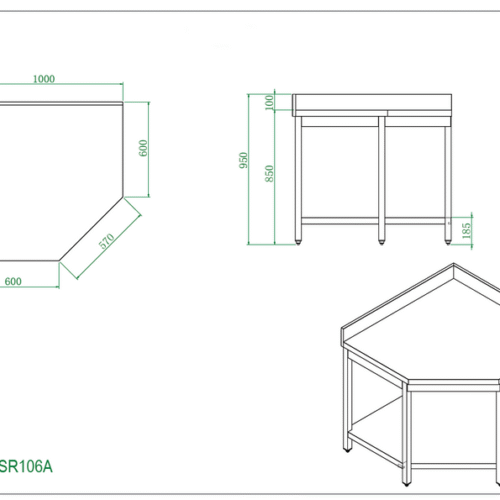 1000
600
570
600
100
950
850
185
SR106A